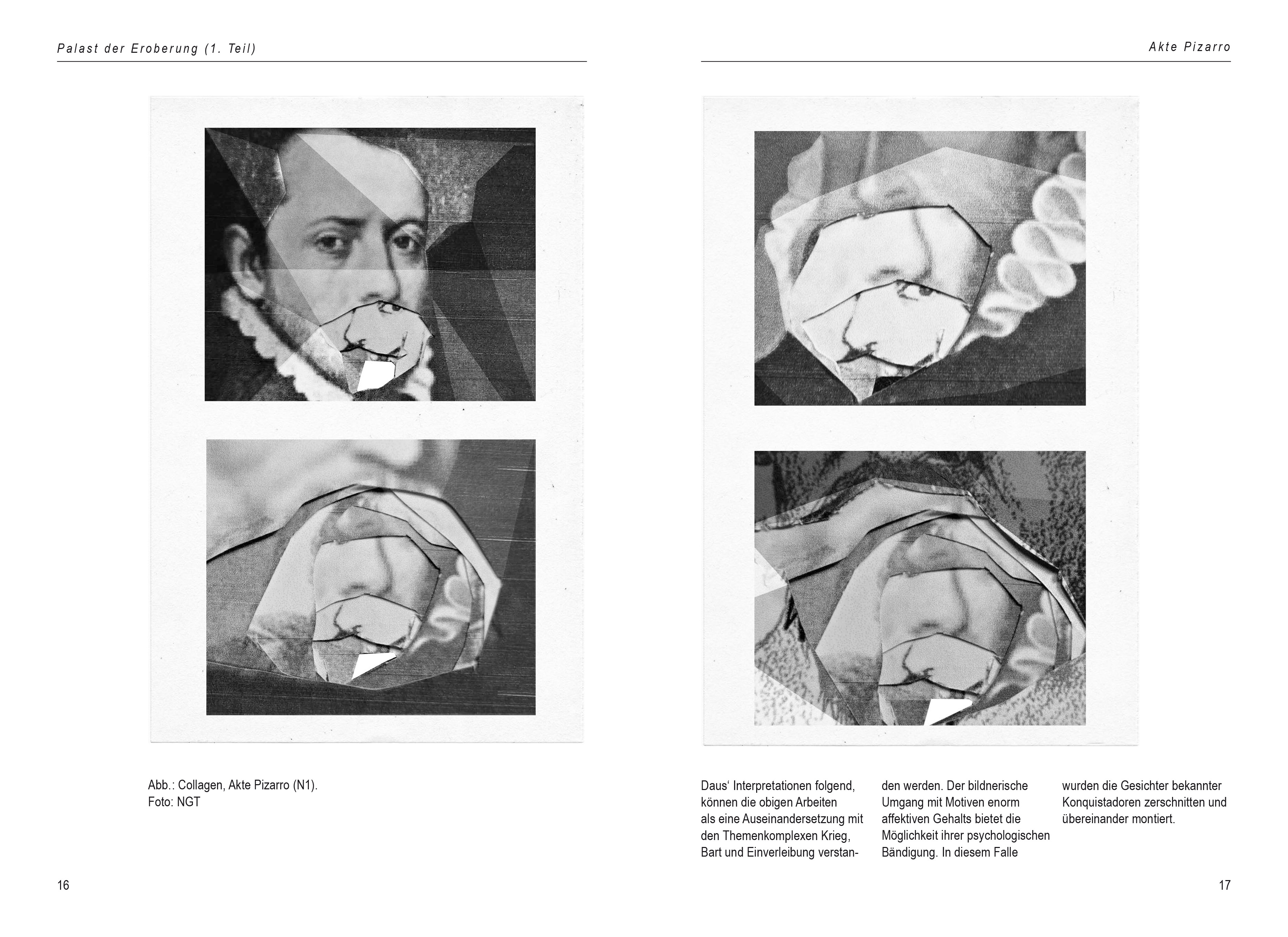 Palast der Eroberung (1. Teil)

Abb.: Collagen, Akte Pizarro (N1).
Foto: NGT

16

Akte Pizarro

Daus‘ Interpretationen folgend, können die obigen Arbeiten als eine Auseinandersetzung mit den Themenkomplexen Krieg, Bart und Einverleibung verstanden werden. Der bildnerische Umgang mit Motiven enorm affektiven Gehalts bietet die Möglichkeit ihrer psychologischen Bändigung. In diesem Falle wurden die Gesichter bekannter Konquistadoren zerschnitten und übereinander montiert.

17